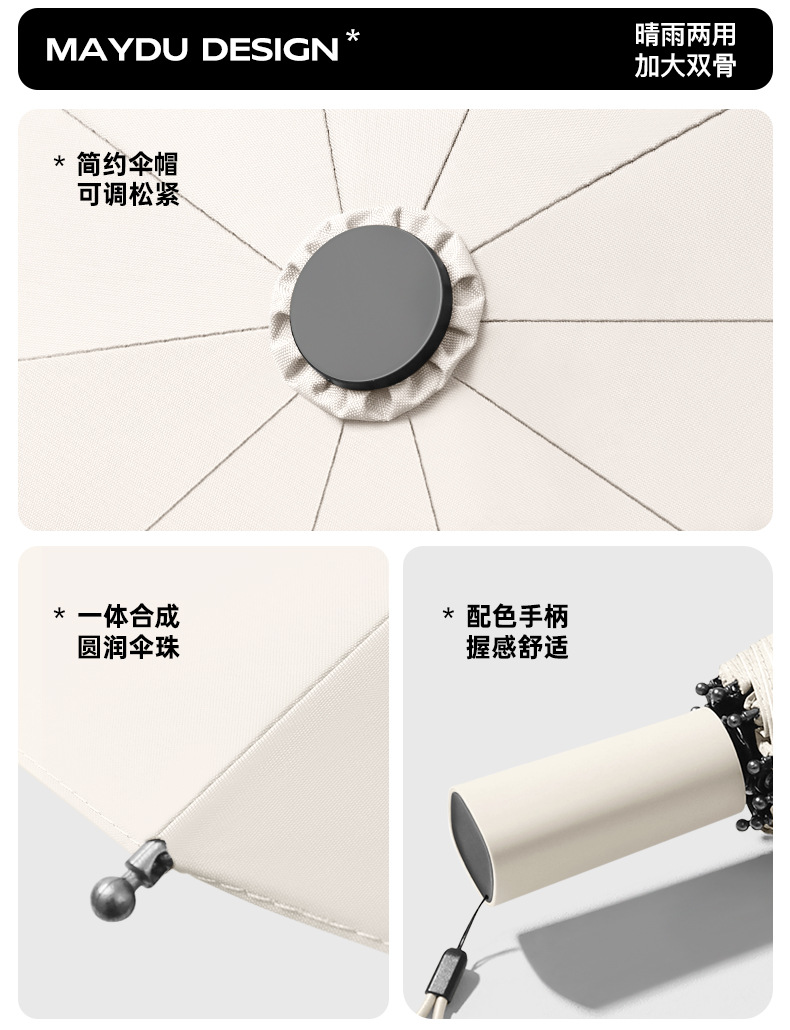 MAYDU DESIGN *

晴雨两用
加大双骨

* 简约伞帽
可调松紧

* 一体合成
圆润伞珠

* 配色手柄
握感舒适